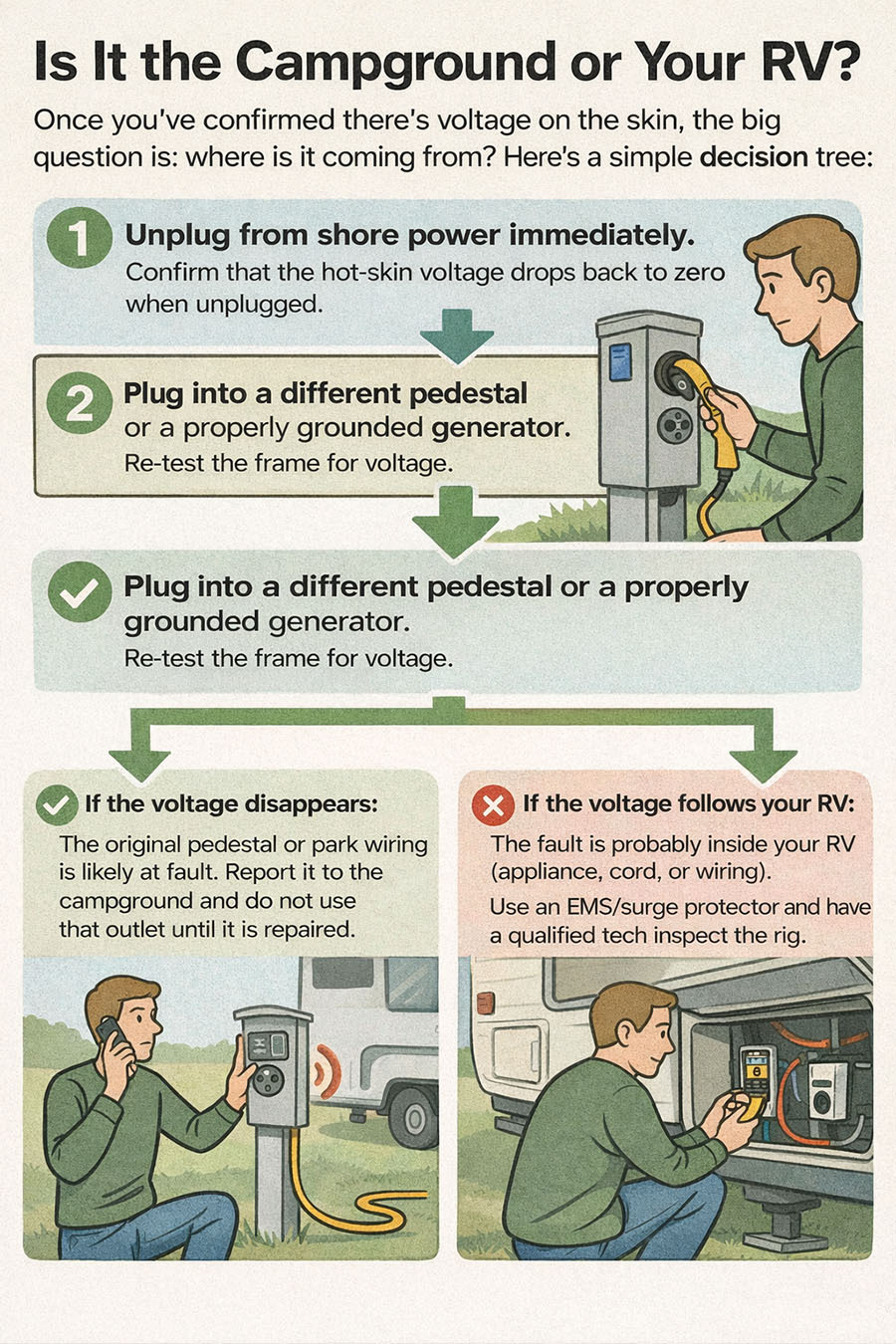 Is It the Campground or Your RV?

Once you've confirmed there's voltage on the skin, the big question is: where is it coming from? Here's a simple decision tree:

1 Unplug from shore power immediately.
Confirm that the hot-skin voltage drops back to zero when unplugged.

2 Plug into a different pedestal or a properly grounded generator.
Re-test the frame for voltage.

Plug into a different pedestal or a properly grounded generator.
Re-test the frame for voltage.

If the voltage disappears:
The original pedestal or park wiring is likely at fault. Report it to the campground and do not use that outlet until it is repaired.

If the voltage follows your RV:
The fault is probably inside your RV (appliance, cord, or wiring).
Use an EMS/surge protector and have a qualified tech inspect the rig.