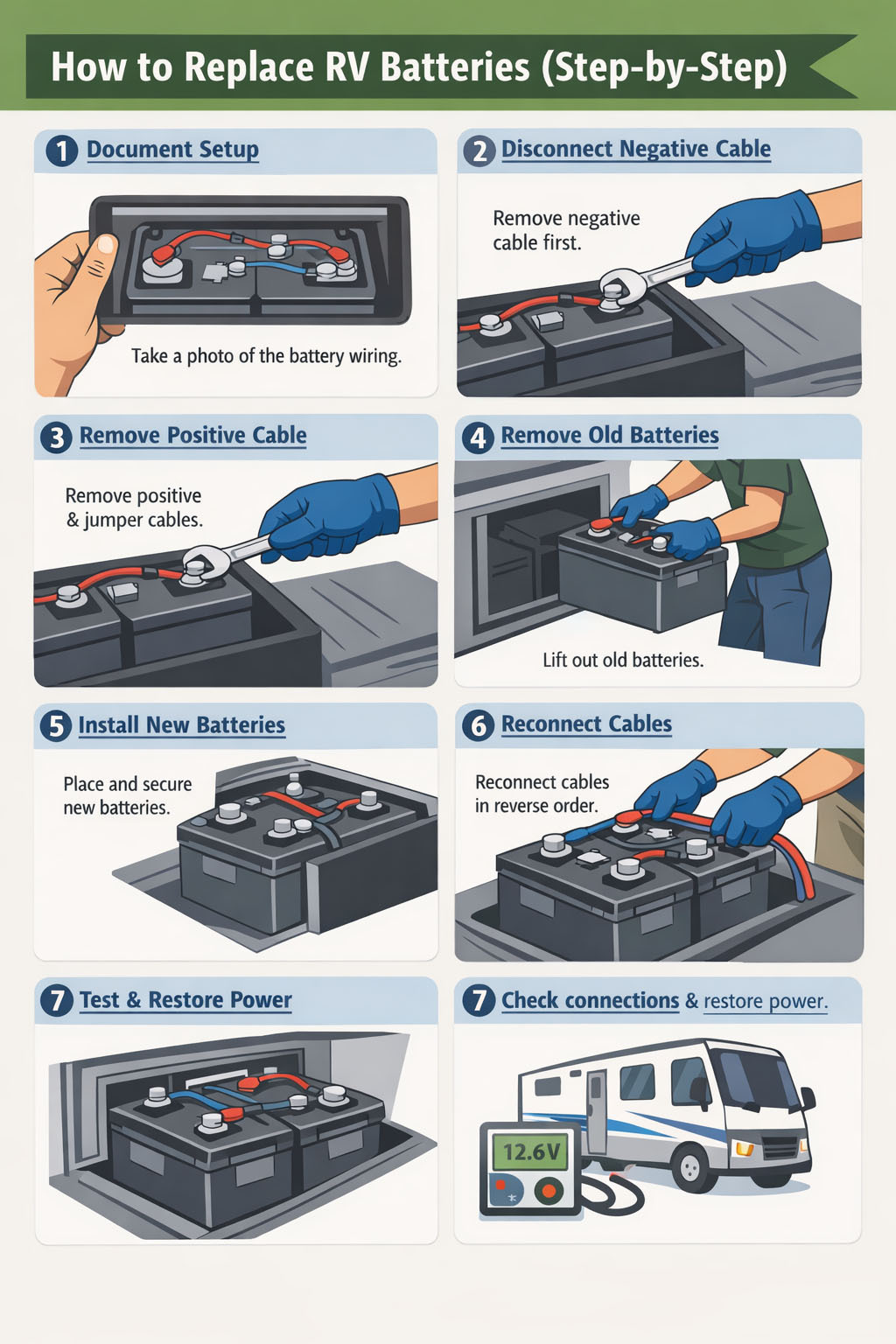 How to Replace RV Batteries (Step-by-Step)

1 Document Setup

Take a photo of the battery wiring.

2 Disconnect Negative Cable

Remove negative cable first.

3 Remove Positive Cable

Remove positive & jumper cables.

4 Remove Old Batteries

Lift out old batteries.

5 Install New Batteries

Place and secure new batteries.

6 Reconnect Cables

Reconnect cables in reverse order.

7 Test & Restore Power

7 Check connections & restore power.

12.6V