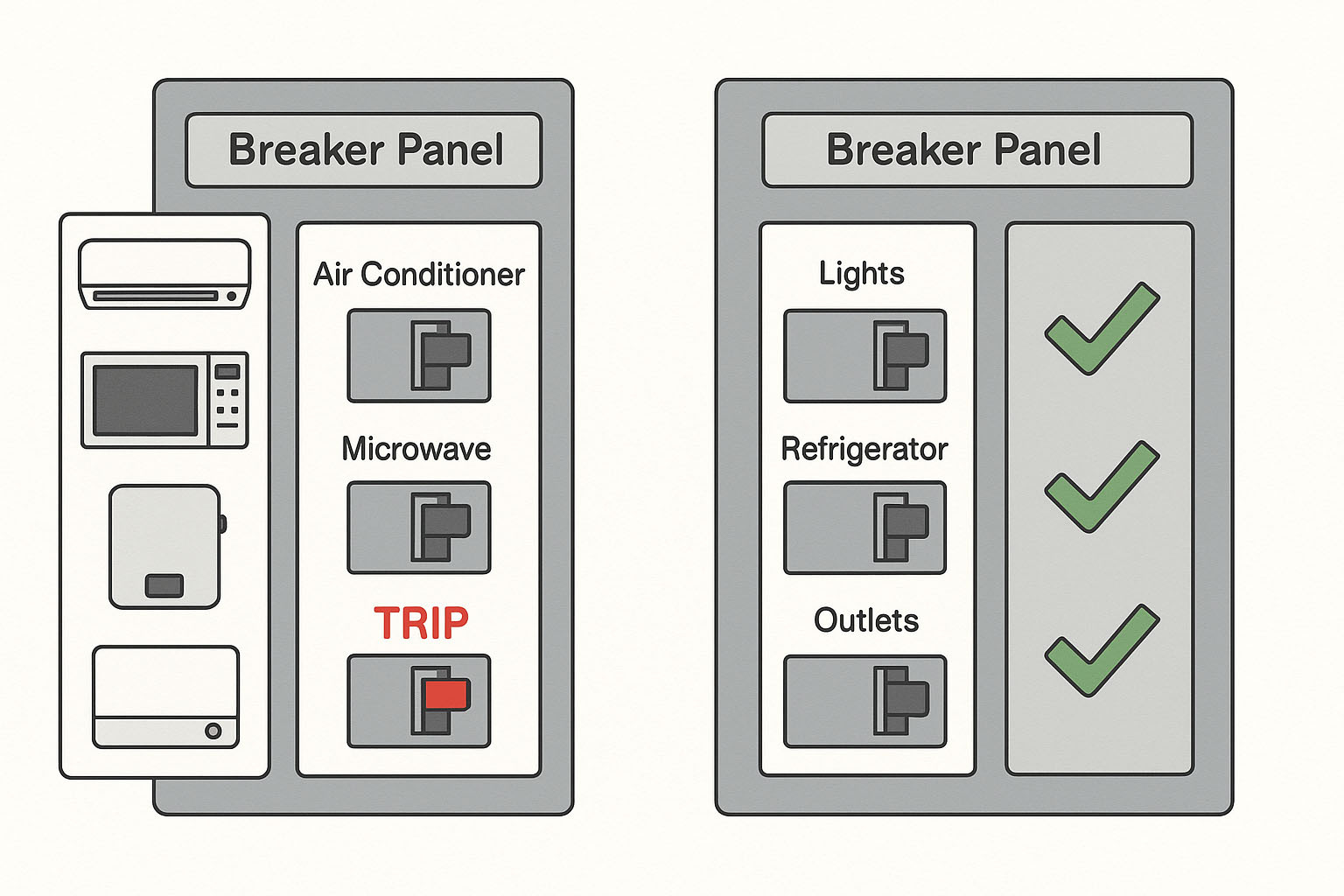 Breaker Panel

Air Conditioner

Microwave

TRIP

Breaker Panel

Lights

Refrigerator

Outlets