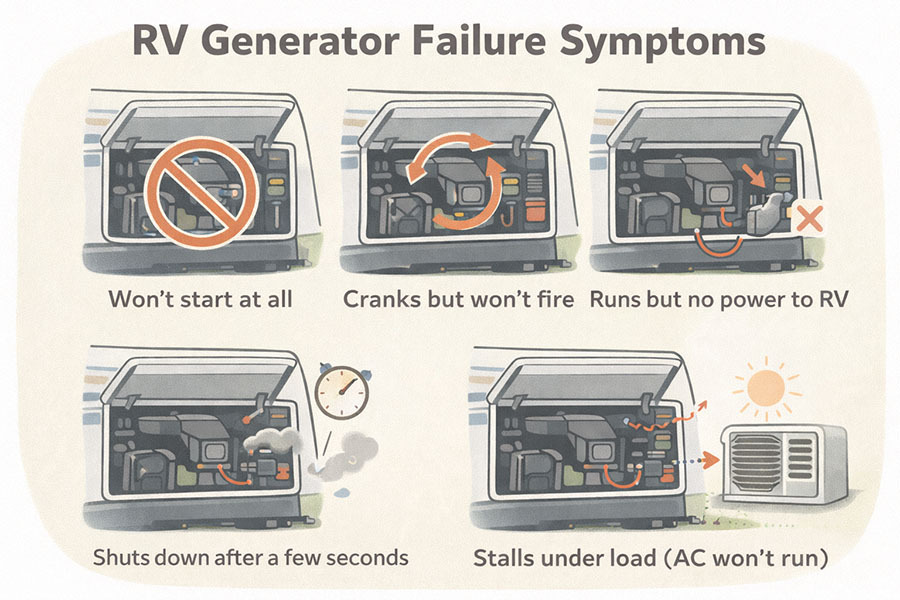 RV Generator Failure Symptoms

Won't start at all

Cranks but won't fire

Runs but no power to RV

Shuts down after a few seconds

Stalls under load (AC won't run)