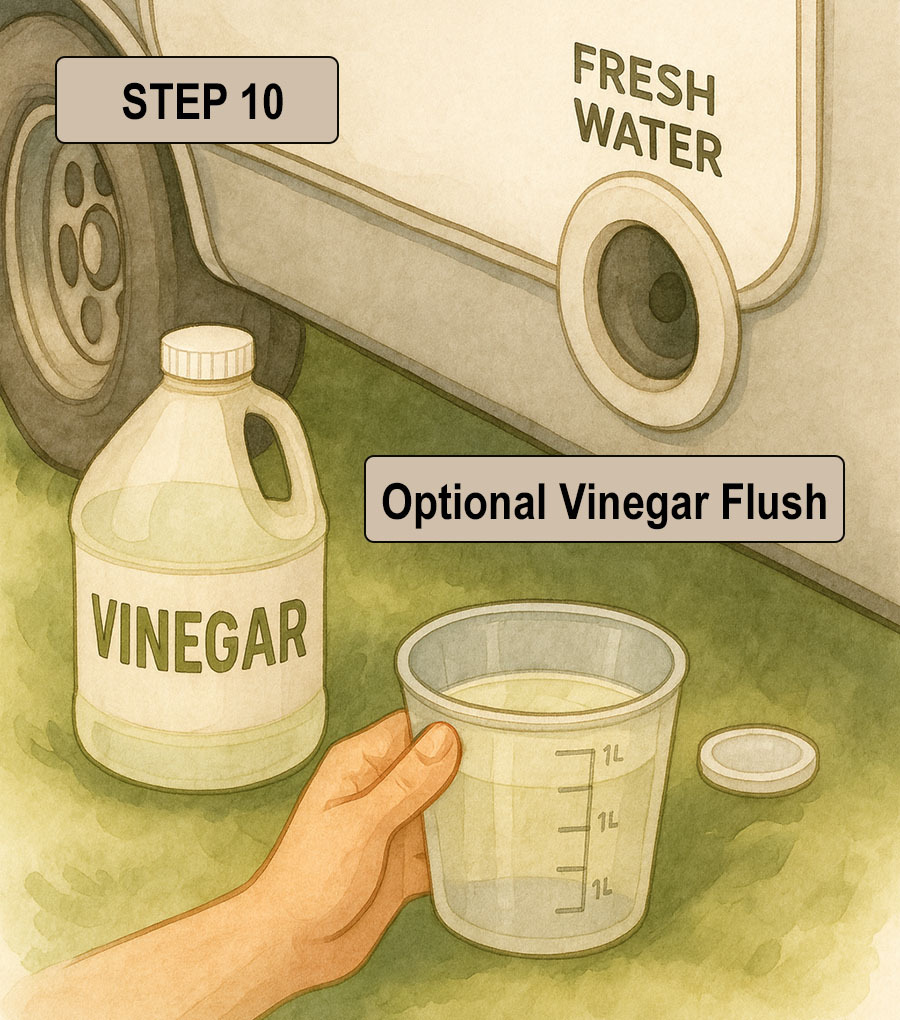 STEP 10

FRESH WATER

Optional Vinegar Flush

VINEGAR

1L
1L
1L