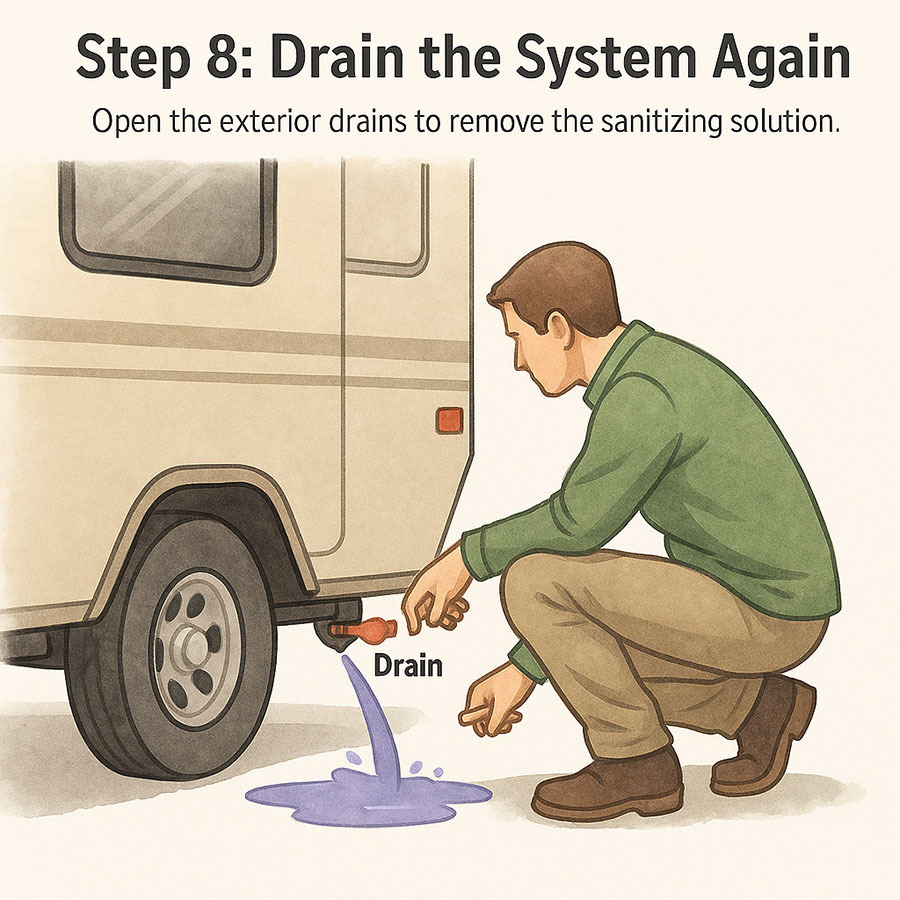 Step 8: Drain the System Again

Open the exterior drains to remove the sanitizing solution.

Drain